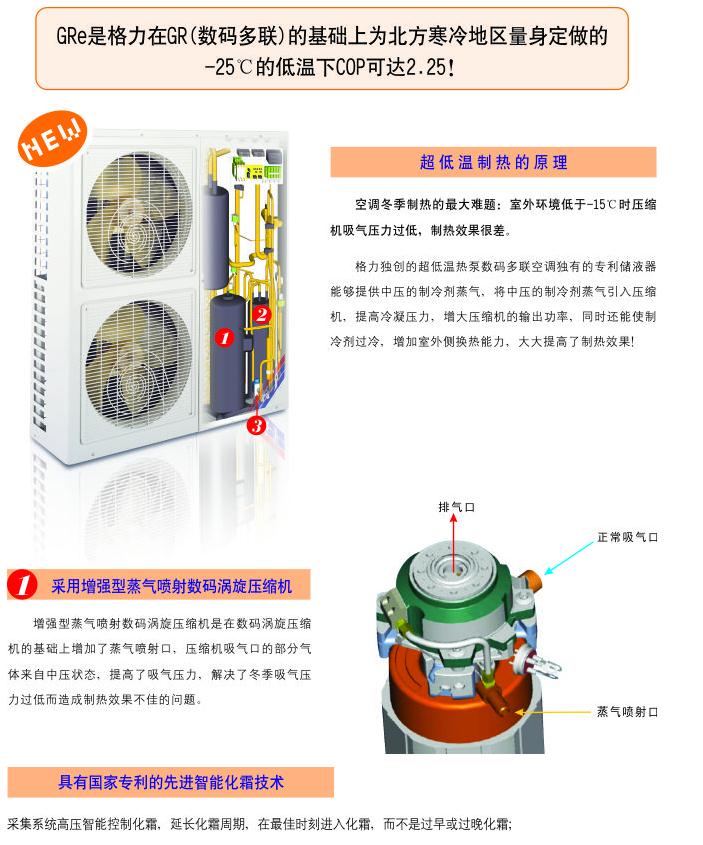 GRe是格力在GR(数码多联)的基础上为北方寒冷地区量身定做的
-25℃的低温下COP可达2.25!

NEW

1
2
3

超低温制热的原理

空调冬季制热的最大难题：室外环境低于-15℃时压缩机吸气压力过低，制热效果很差。

格力独创的超低温热泵数码多联空调独有的专利储液器能够提供中压的制冷剂蒸气，将中压的制冷剂蒸气引入压缩机，提高冷凝压力，增大压缩机的输出功率，同时还能使制冷剂过冷，增加室外侧换热能力，大大提高了制热效果!

1 采用增强型蒸气喷射数码涡旋压缩机

增强型蒸气喷射数码涡旋压缩机是在数码涡旋压缩机的基础上增加了蒸气喷射口，压缩机吸气口的部分气体来自中压状态，提高了吸气压力，解决了冬季吸气压力过低而造成制热效果不佳的问题。

排气口
正常吸气口
蒸气喷射口

具有国家专利的先进智能化霜技术

采集系统高压智能控制化霜，延长化霜周期，在最佳时刻进入化霜，而不是过早或过晚化霜;